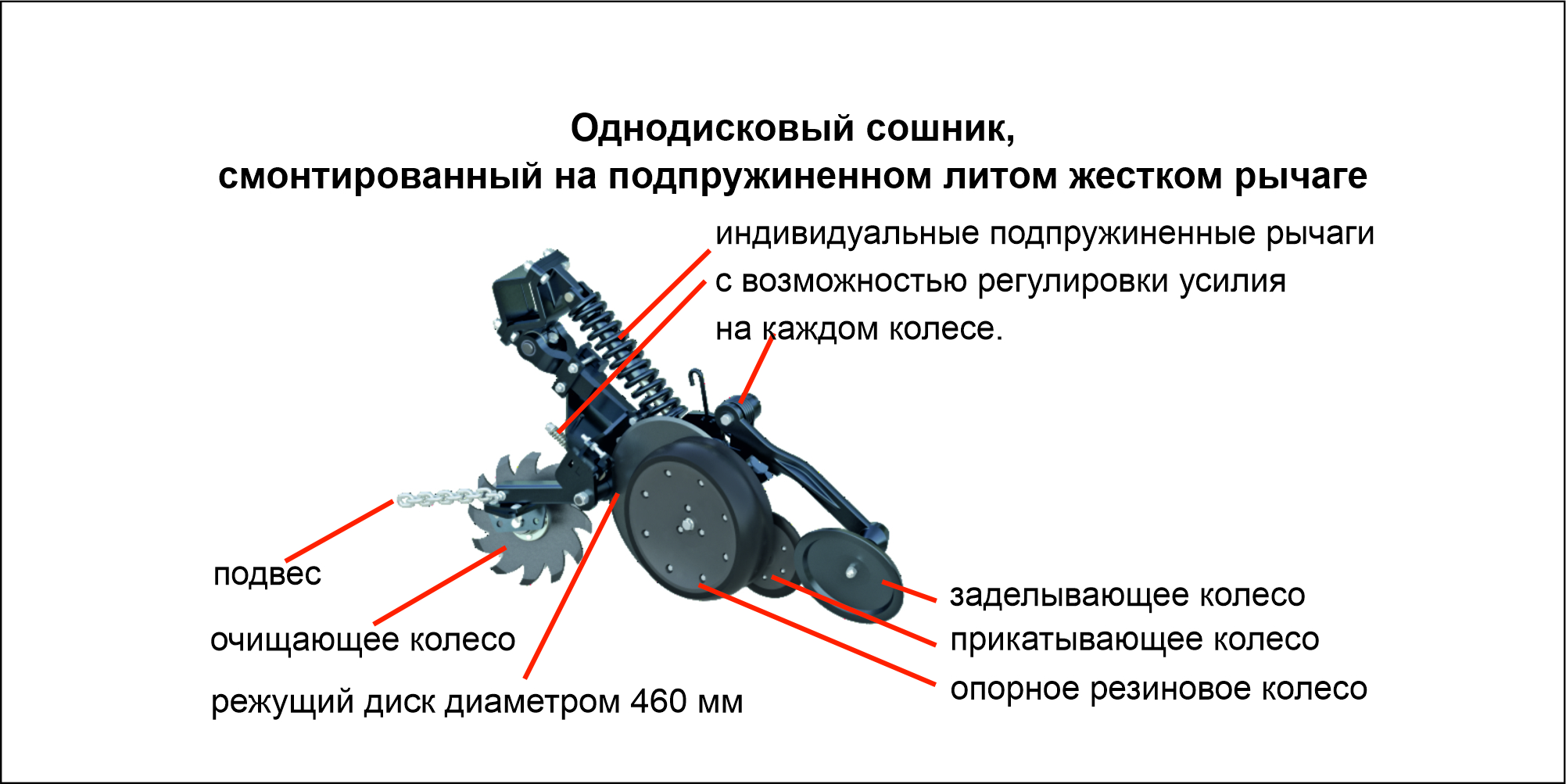 Однодисковый сошник,
смонтированный на подпружиненном литом жестком рычаге

индивидуальные подпружиненные рычаги
с возможностью регулировки усилия
на каждом колесе.

подвес

очищающее колесо

режущий диск диаметром 460 мм

заделывающее колесо

прикатывающее колесо

опорное резиновое колесо